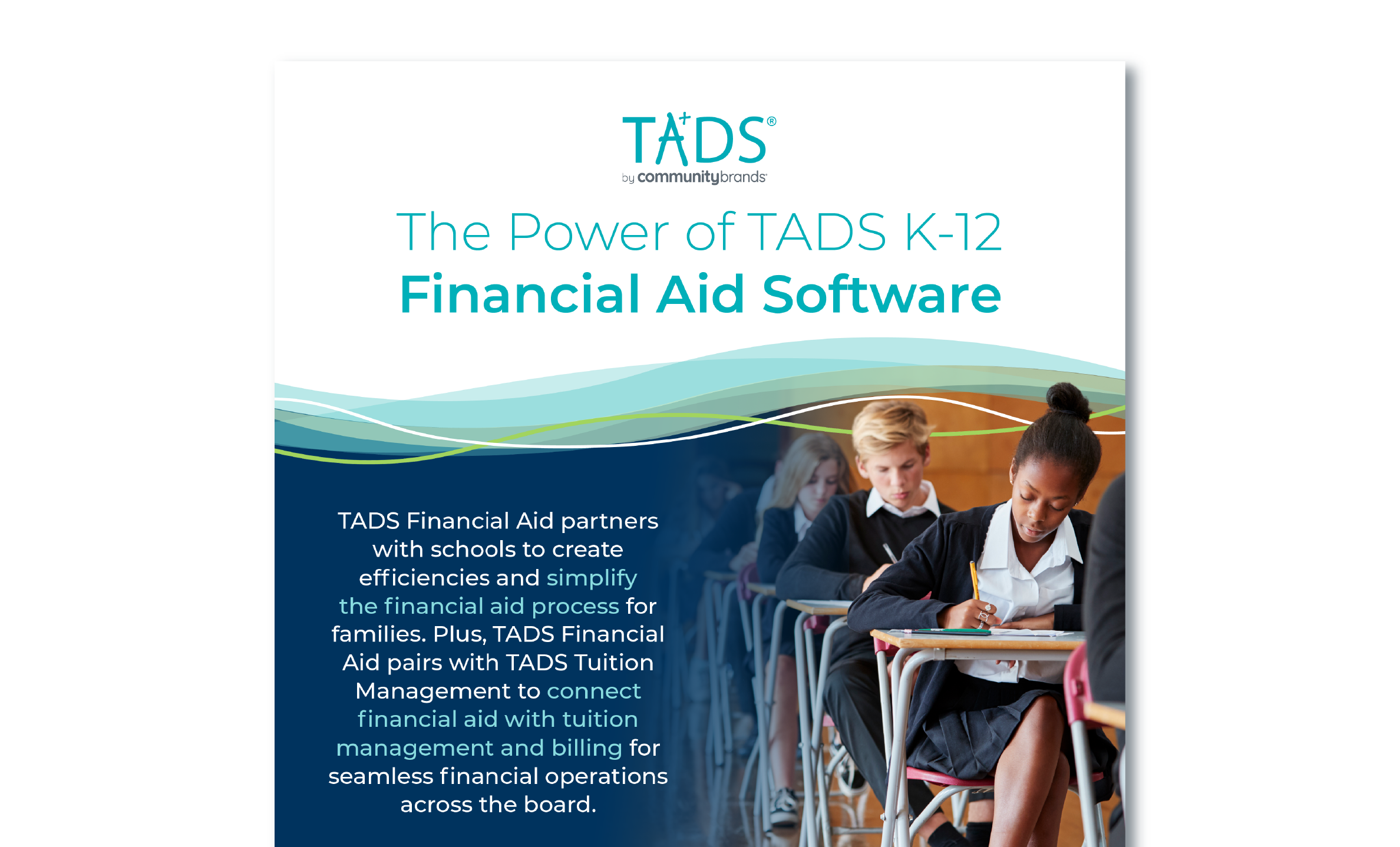 TADS®
by communitybrands

The Power of TADS K-12
Financial Aid Software

TADS Financial Aid partners with schools to create efficiencies and simplify the financial aid process for families. Plus, TADS Financial Aid pairs with TADS Tuition Management to connect financial aid with tuition management and billing for seamless financial operations across the board.