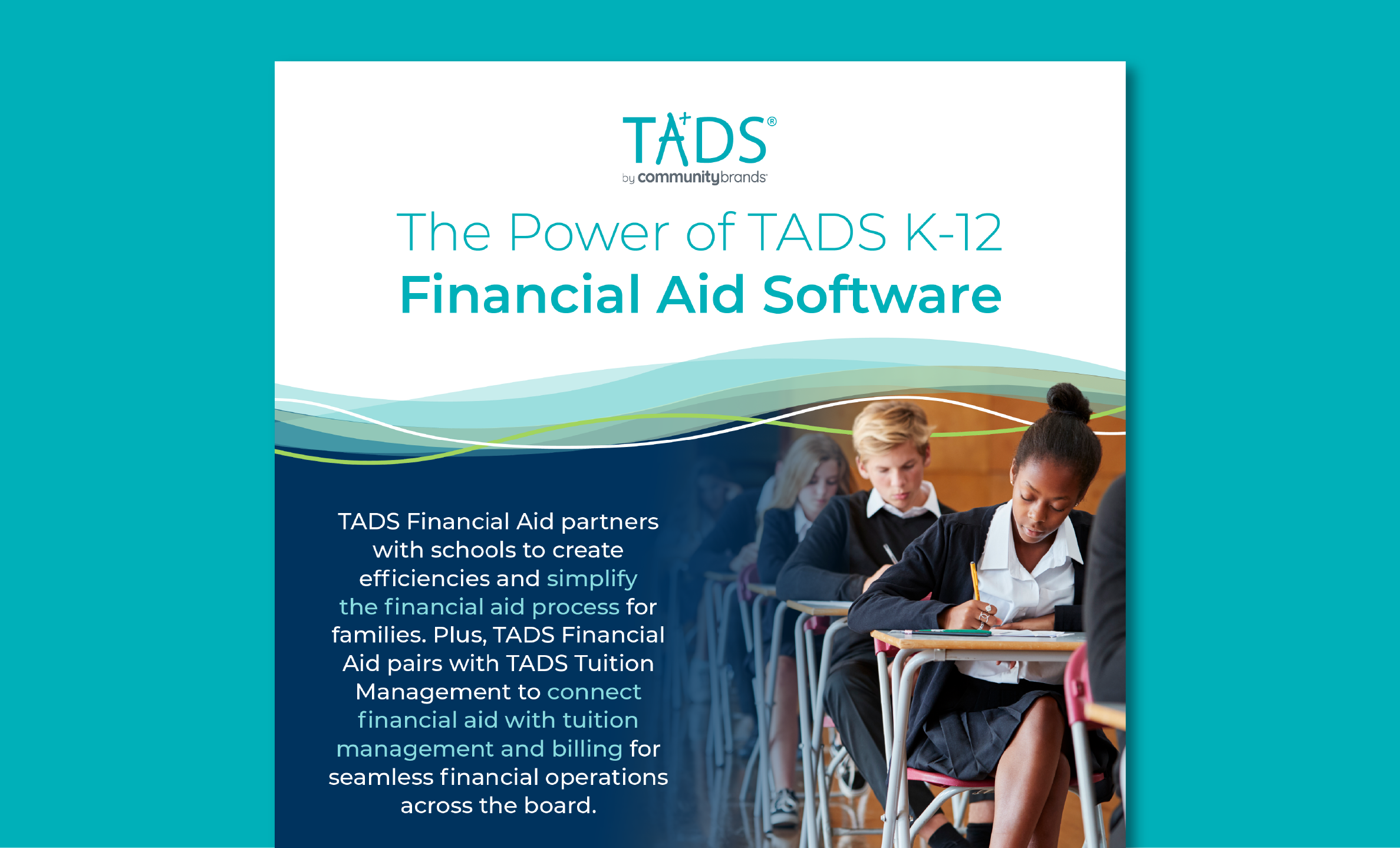 TADS®
by communitybrands

The Power of TADS K-12
Financial Aid Software

TADS Financial Aid partners with schools to create efficiencies and simplify the financial aid process for families. Plus, TADS Financial Aid pairs with TADS Tuition Management to connect financial aid with tuition management and billing for seamless financial operations across the board.