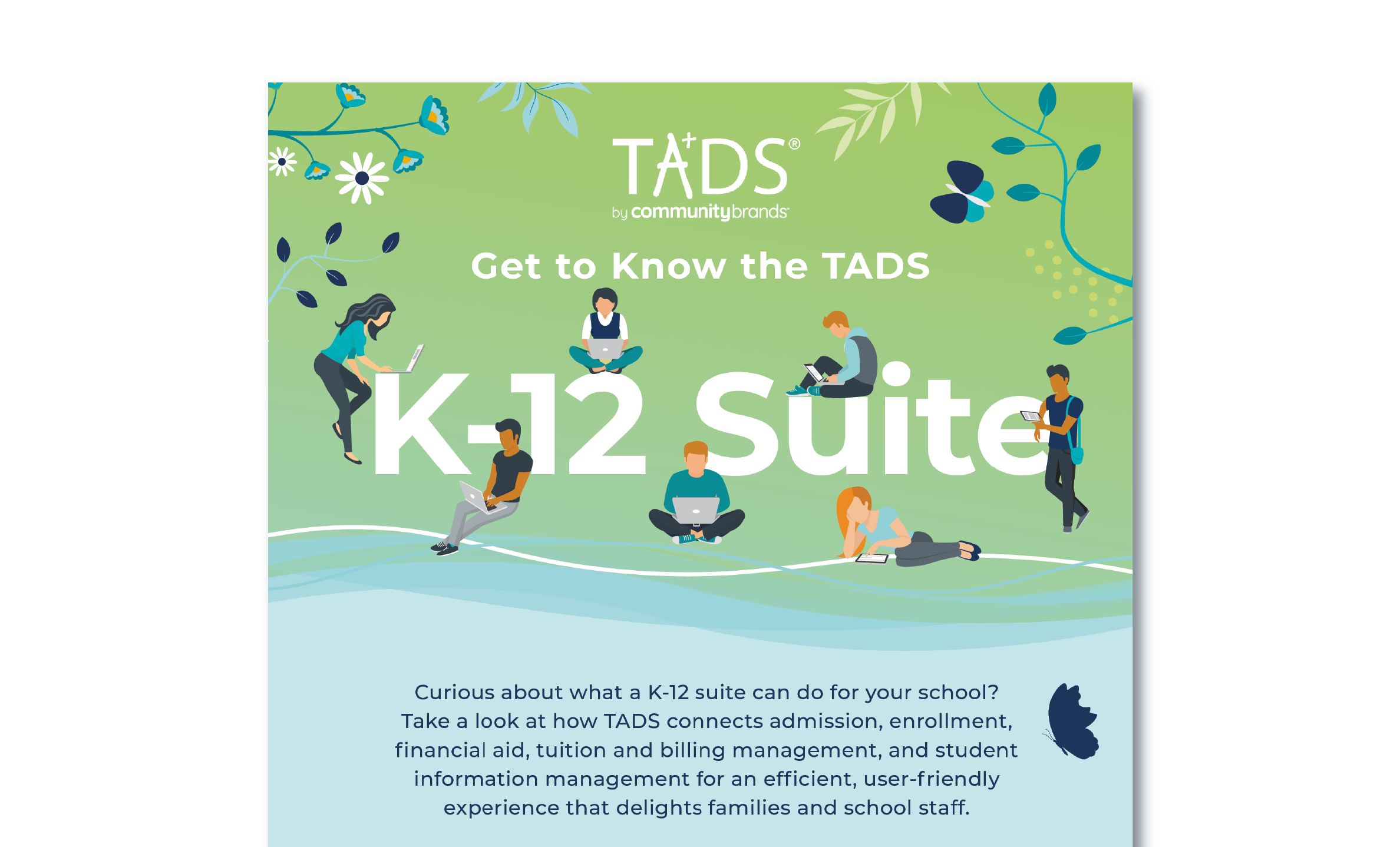 TADS®
by communitybrands

Get to Know the TADS

K-12 Suite

Curious about what a K-12 suite can do for your school? Take a look at how TADS connects admission, enrollment, financial aid, tuition and billing management, and student information management for an efficient, user-friendly experience that delights families and school staff.