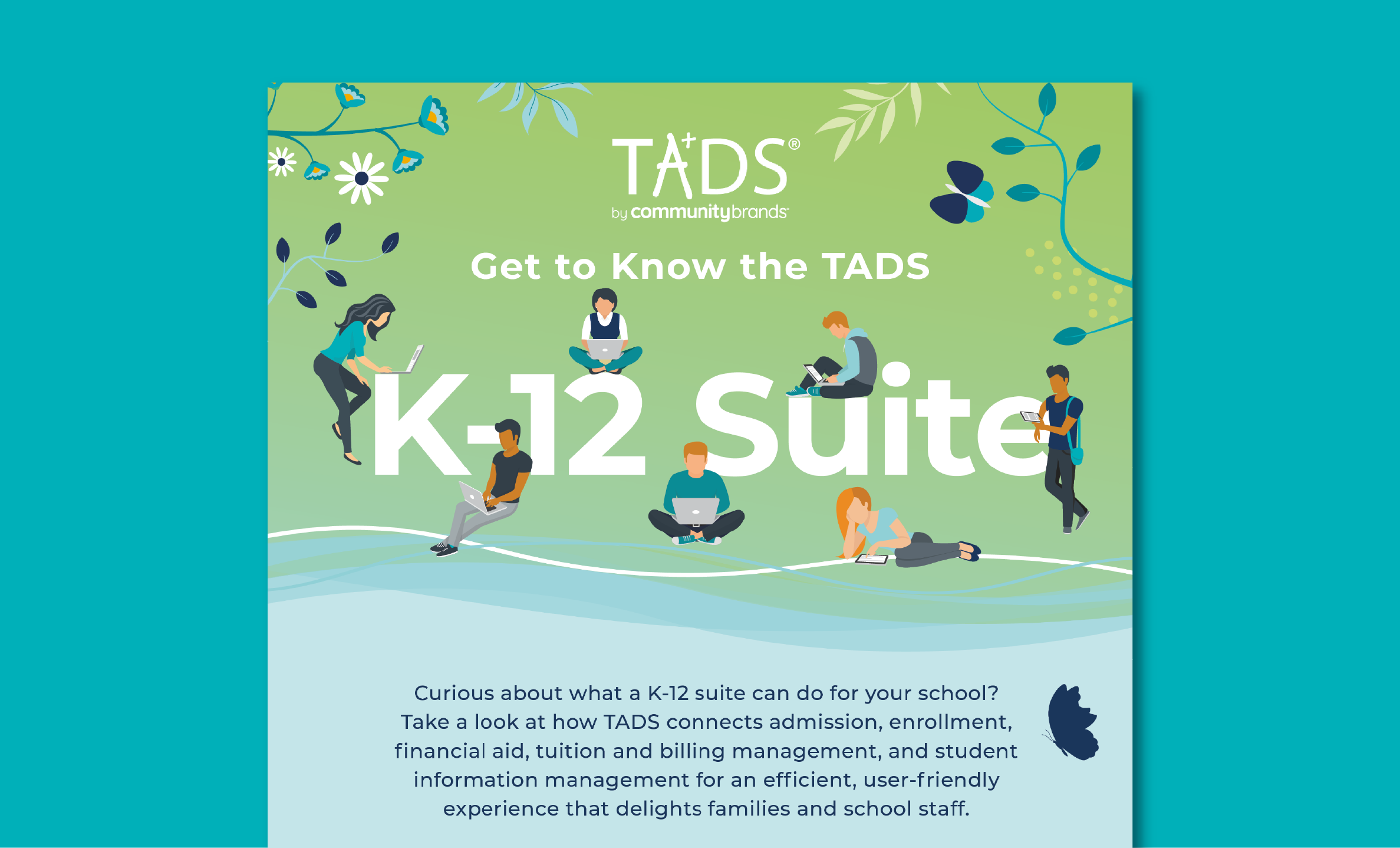 TADS®
by communitybrands

Get to Know the TADS

K-12 Suite

Curious about what a K-12 suite can do for your school? Take a look at how TADS connects admission, enrollment, financial aid, tuition and billing management, and student information management for an efficient, user-friendly experience that delights families and school staff.